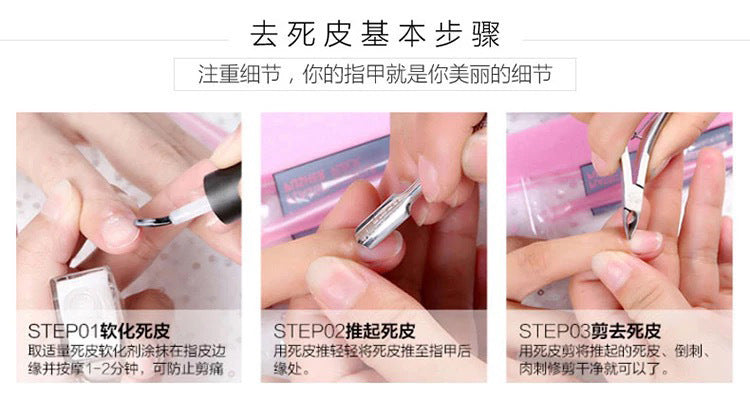 去死皮基本步骤

注重细节，你的指甲就是你美丽的细节

STEP01软化死皮
取适量死皮软化剂涂抹在指皮边缘并按摩1-2分钟，可防止剪痛

STEP02推起死皮
用死皮推轻轻将死皮推至指甲后缘处。

STEP03剪去死皮
用死皮剪将推起的死皮、倒刺、肉刺修剪干净就可以了。