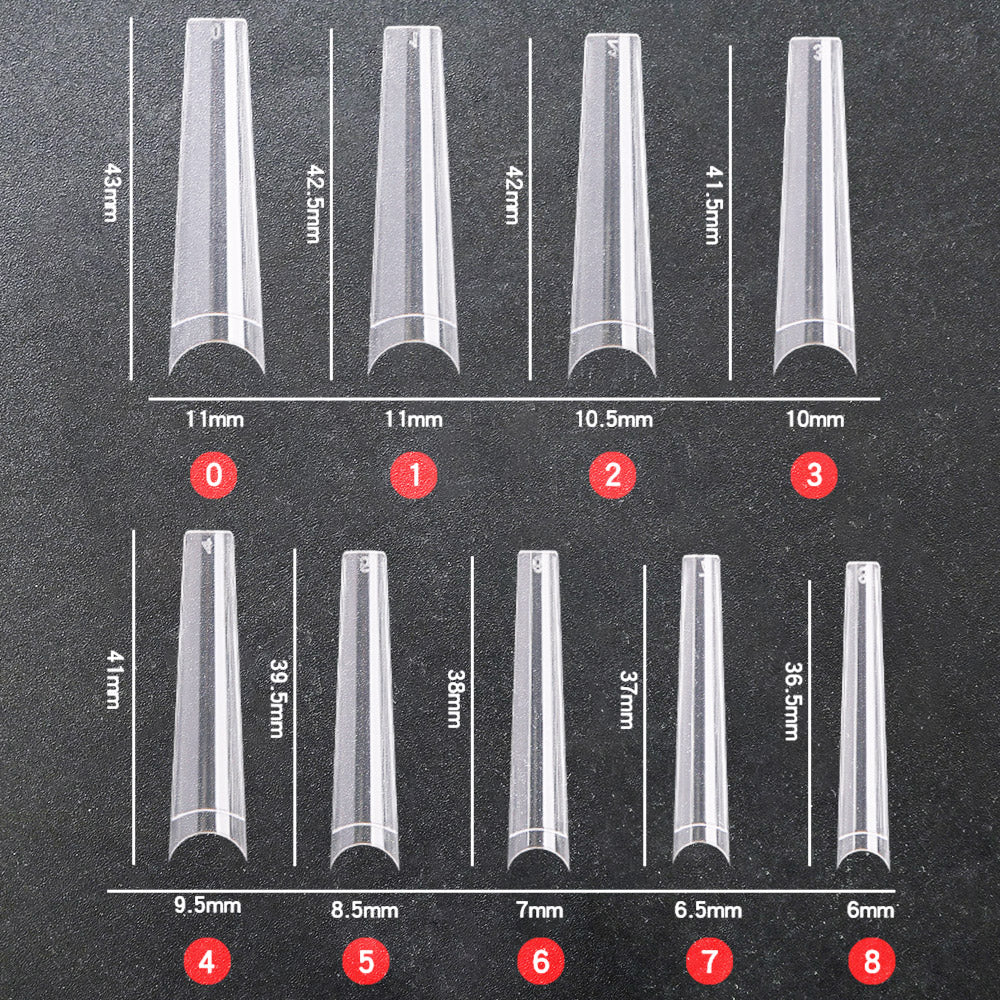 43mm
42.5mm
42mm
41.5mm

11mm
11mm
10.5mm
10mm

0
1
2
3

41mm
39.5mm
38mm
37mm
36.5mm

9.5mm
8.5mm
7mm
6.5mm
6mm

4
5
6
7
8