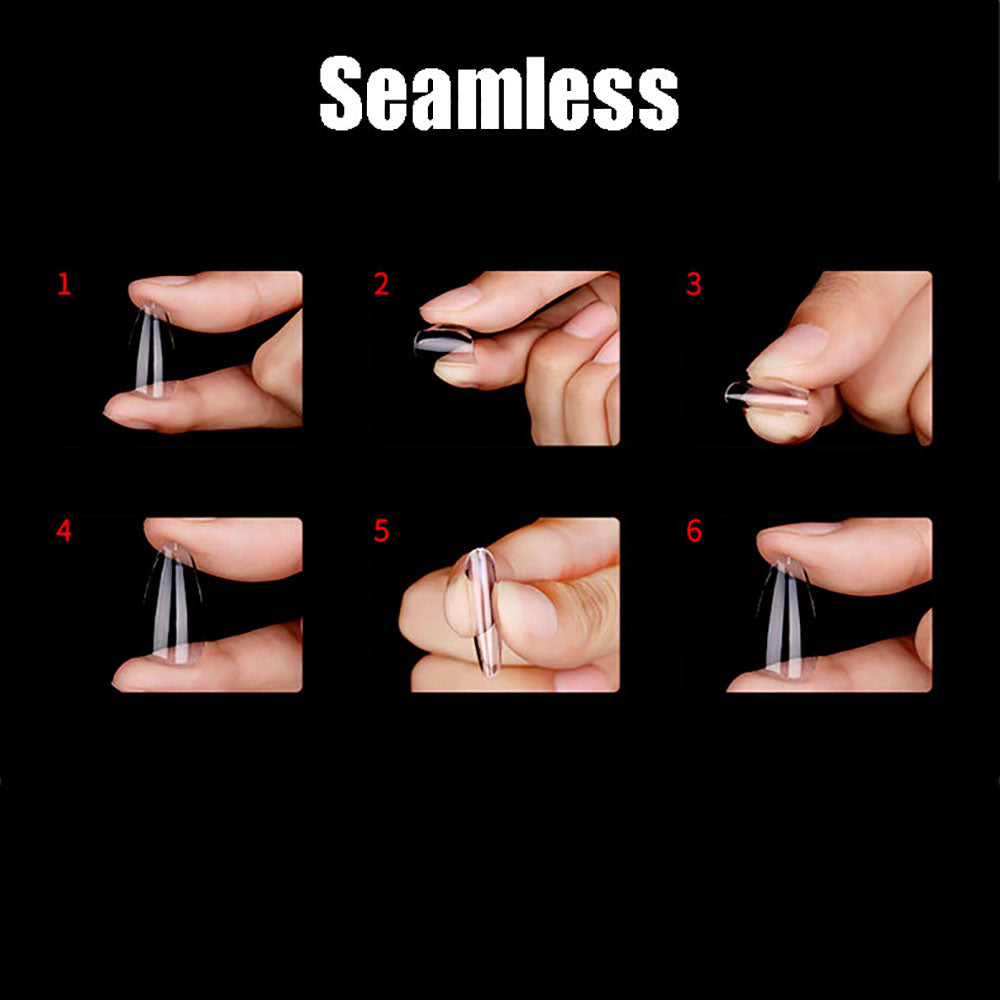 Seamless

1

2

3

4

5

6